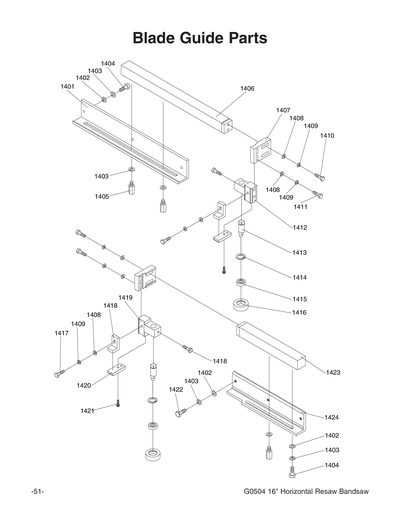 Blade Guide Parts

1404
1403
1402
1401
1406
1407
1408
1409
1410
1403
1405
1408
1409
1411
1412
1413
1414
1415
1416
1419
1418
1408
1409
1417
1418
1423
1420
1402
1403
1422
1421
1424
1402
1403
1404

-51-

G0504 16" Horizontal Resaw Bandsaw