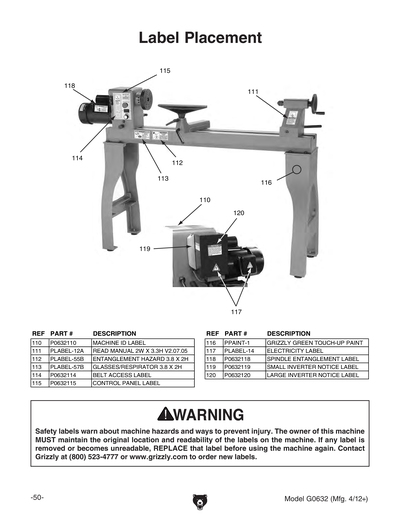 Label Placement

115
118
111
114
112
113
116
110
120
119
117

| REF | PART # | DESCRIPTION |
|---|---|---|
| 110 | P0632110 | MACHINE ID LABEL |
| 111 | PLABEL-12A | READ MANUAL 2W X 3.3H V2.07.05 |
| 112 | PLABEL-55B | ENTANGLEMENT HAZARD 3.8 X 2H |
| 113 | PLABEL-57B | GLASSES/RESPIRATOR 3.8 X 2H |
| 114 | P0632114 | BELT ACCESS LABEL |
| 115 | P0632115 | CONTROL PANEL LABEL |

| REF | PART # | DESCRIPTION |
|---|---|---|
| 116 | PPAINT-1 | GRIZZLY GREEN TOUCH-UP PAINT |
| 117 | PLABEL-14 | ELECTRICITY LABEL |
| 118 | P0632118 | SPINDLE ENTANGLEMENT LABEL |
| 119 | P0632119 | SMALL INVERTER NOTICE LABEL |
| 120 | P0632120 | LARGE INVERTER NOTICE LABEL |

WARNING

Safety labels warn about machine hazards and ways to prevent injury. The owner of this machine MUST maintain the original location and readability of the labels on the machine. If any label is removed or becomes unreadable, REPLACE that label before using the machine again. Contact Grizzly at (800) 523-4777 or www.grizzly.com to order new labels.

-50-

Model G0632 (Mfg. 4/12+)